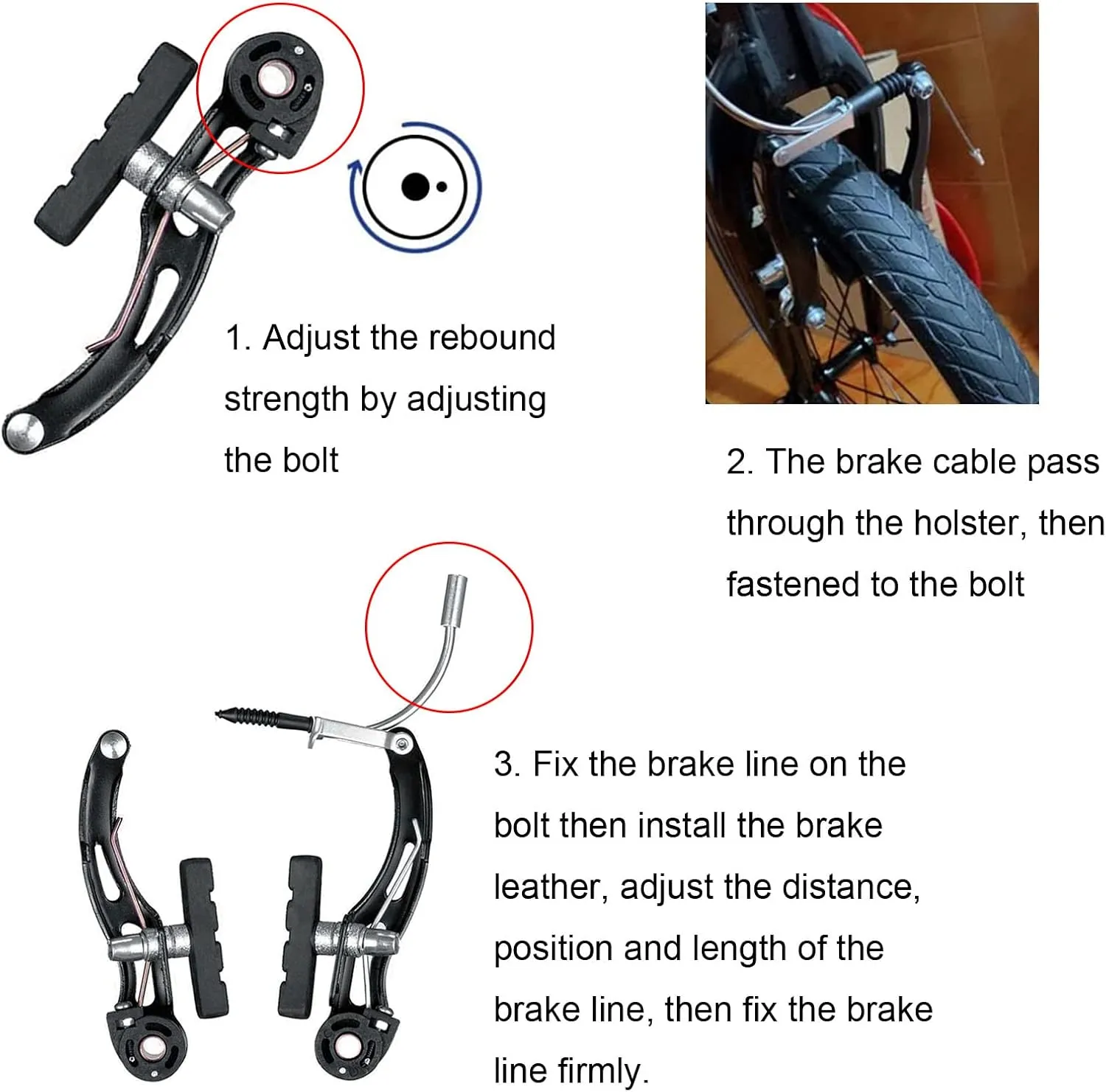 1. Adjust the rebound strength by adjusting the bolt

2. The brake cable pass through the holster, then fastened to the bolt

3. Fix the brake line on the bolt then install the brake leather, adjust the distance, position and length of the brake line, then fix the brake line firmly.